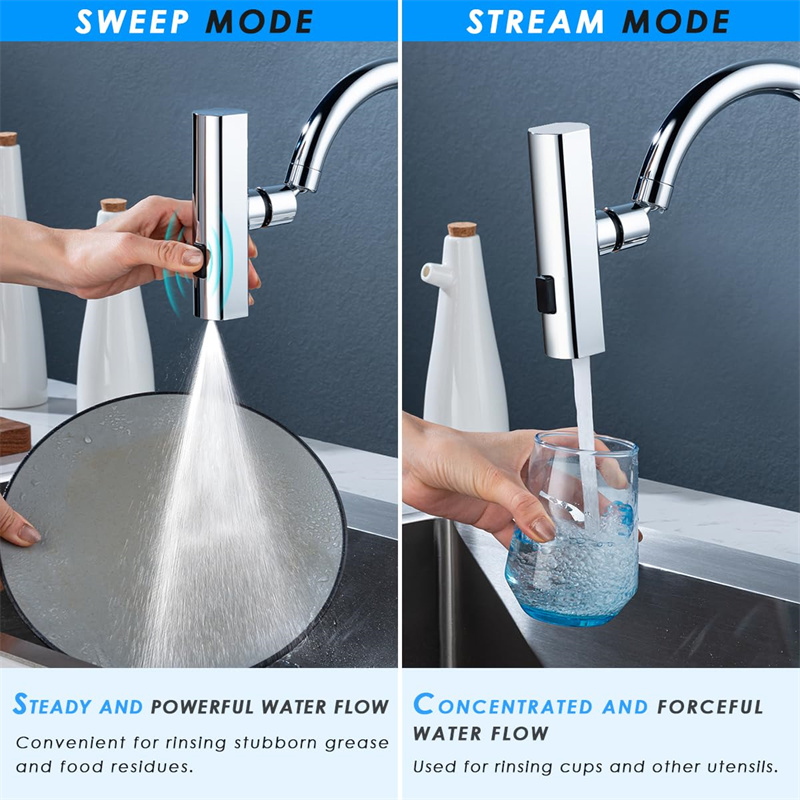 SWEEP MODE

STEADY AND POWERFUL WATER FLOW

Convenient for rinsing stubborn grease and food residues.

STREAM MODE

CONCENTRATED AND FORCEFUL WATER FLOW

Used for rinsing cups and other utensils.